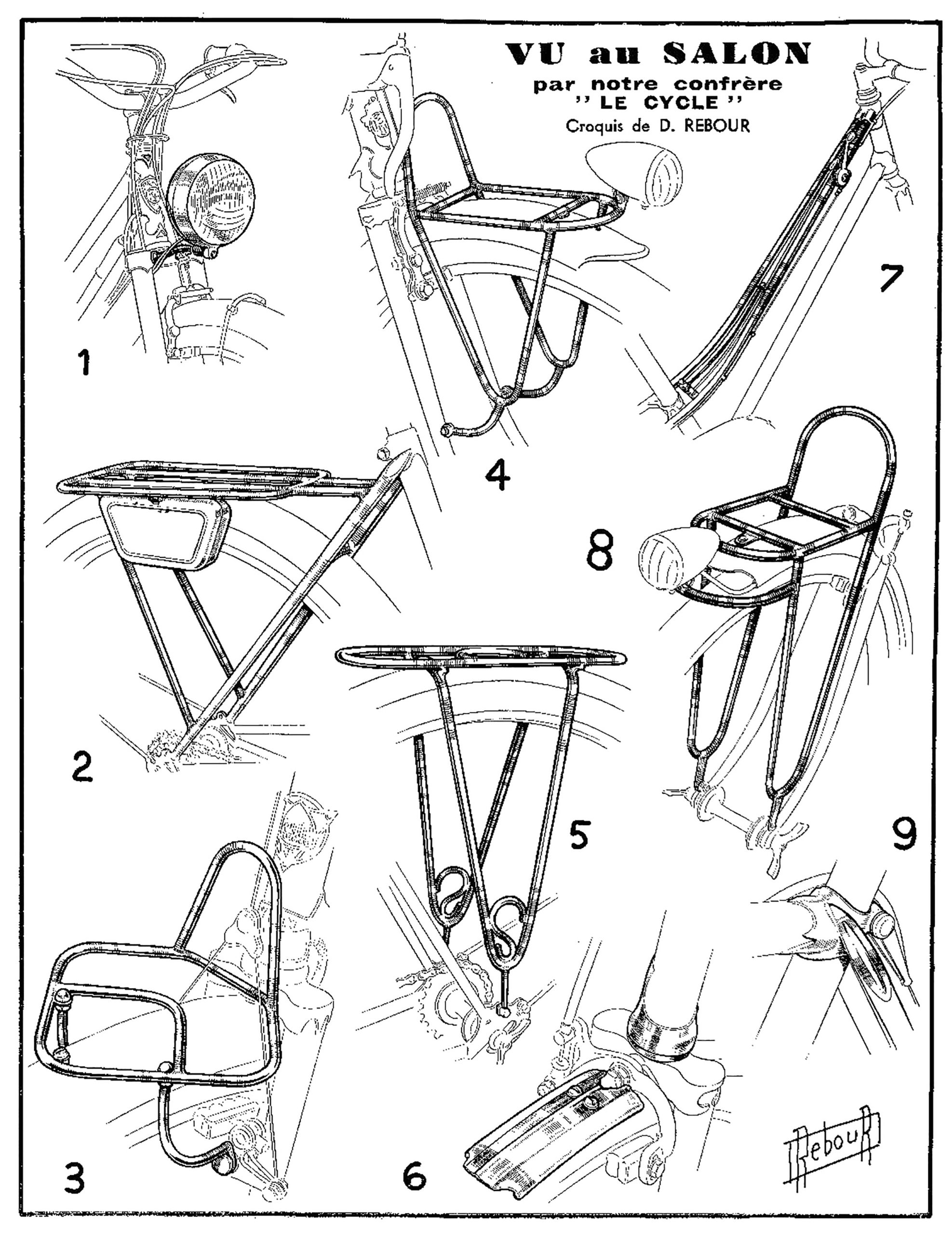 VU au SALON
par notre confrère
"LE CYCLE"
Croquis de D. REBOUR

1

4

7

2

8

5

9

3

6

Rebour